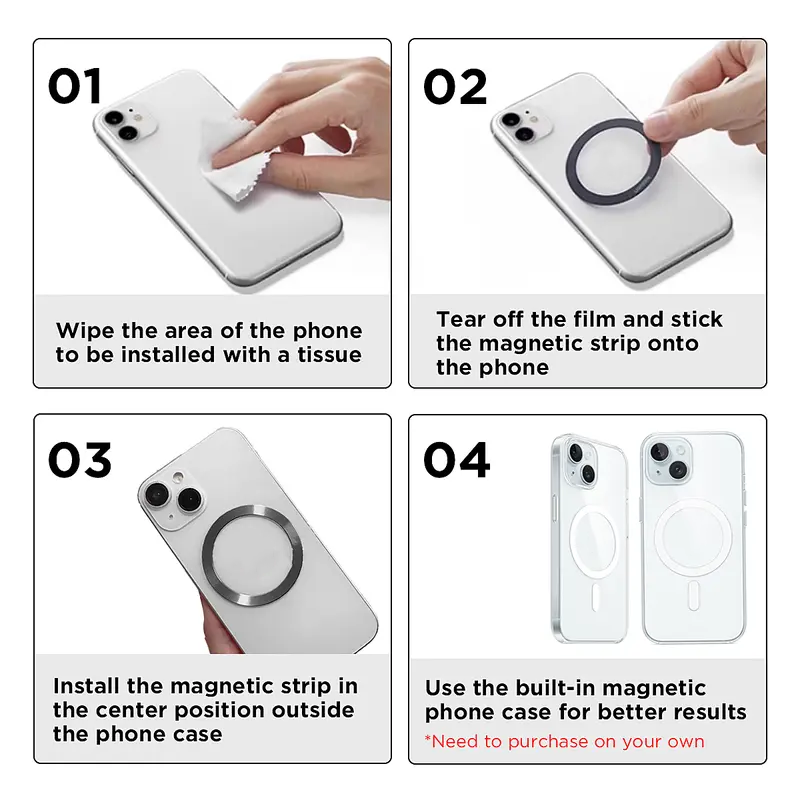 01

Wipe the area of the phone to be installed with a tissue

02

Tear off the film and stick the magnetic strip onto the phone

03

Install the magnetic strip in the center position outside the phone case

04

Use the built-in magnetic phone case for better results

*Need to purchase on your own